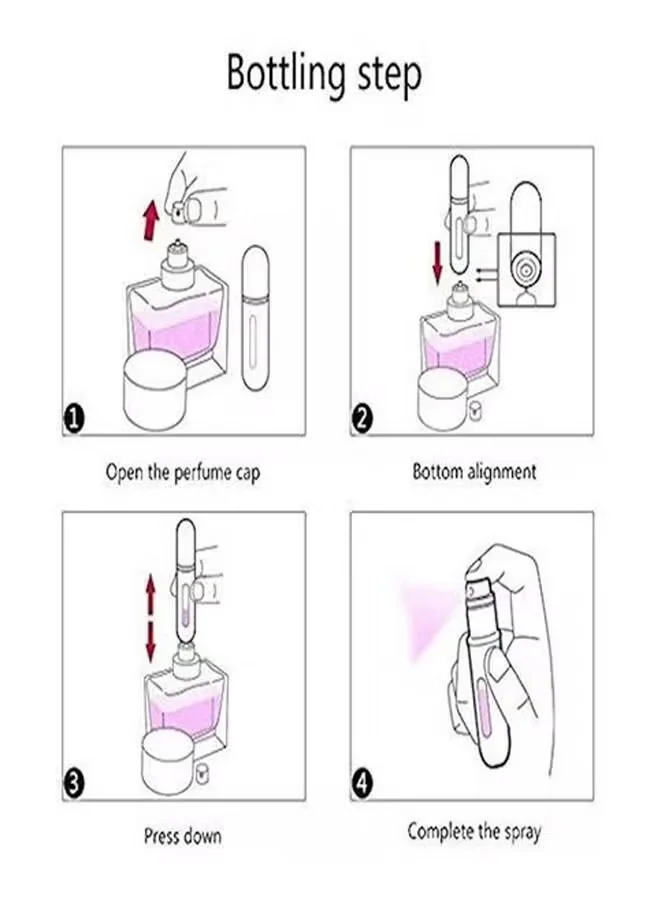 Bottling step

1
Open the perfume cap

2
Bottom alignment

3
Press down

4
Complete the spray